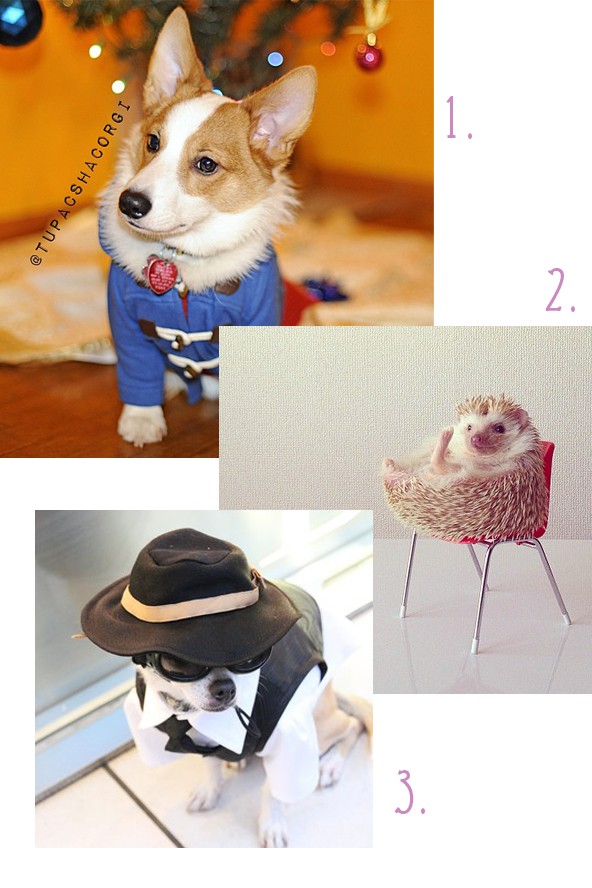 @TUPACSHACORGI

1.

2.

3.